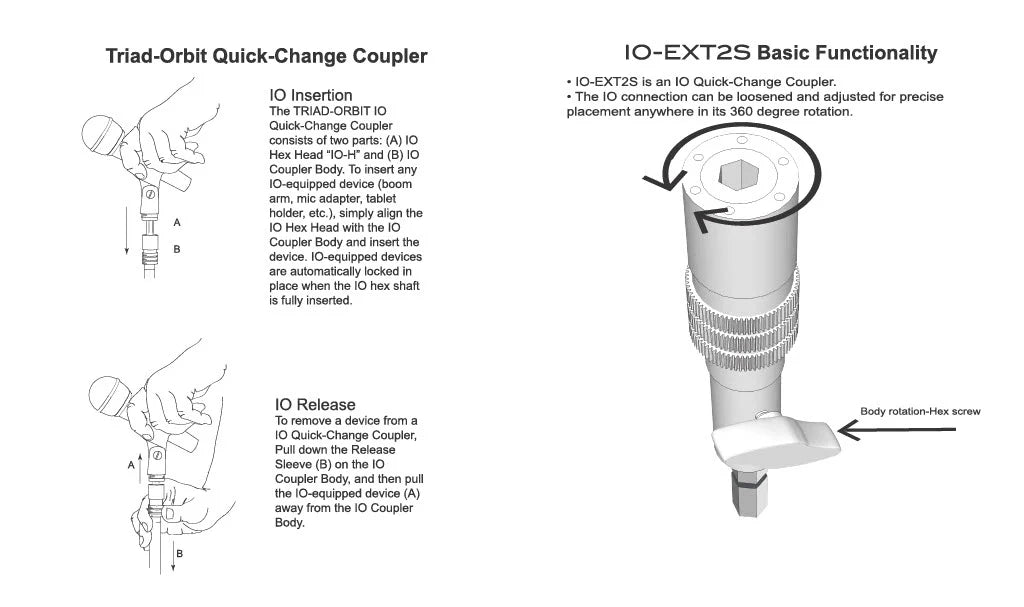 Triad-Orbit Quick-Change Coupler

IO Insertion
The TRIAD-ORBIT IO Quick-Change Coupler consists of two parts: (A) IO Hex Head "IO-H" and (B) IO Coupler Body. To insert any IO-equipped device (boom arm, mic adapter, tablet holder, etc.), simply align the IO Hex Head with the IO Coupler Body and insert the device. IO-equipped devices are automatically locked in place when the IO hex shaft is fully inserted.

A

B

IO Release
To remove a device from a IO Quick-Change Coupler, Pull down the Release Sleeve (B) on the IO Coupler Body, and then pull the IO-equipped device (A) away from the IO Coupler Body.

A

B

IO-EXT2S Basic Functionality

• IO-EXT2S is an IO Quick-Change Coupler.
• The IO connection can be loosened and adjusted for precise placement anywhere in its 360 degree rotation.

Body rotation-Hex screw